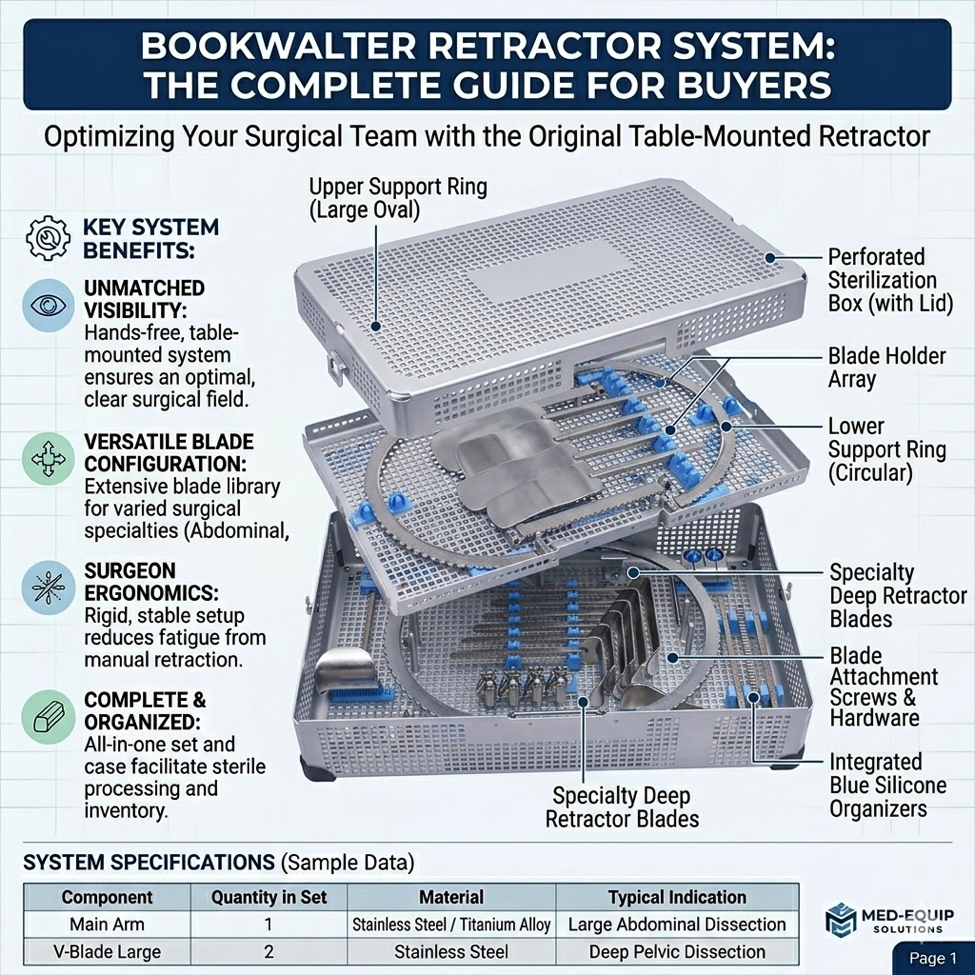 BOOKWALTER RETRACTOR SYSTEM: THE COMPLETE GUIDE FOR BUYERS

Optimizing Your Surgical Team with the Original Table-Mounted Retractor

KEY SYSTEM BENEFITS:

UNMATCHED VISIBILITY: Hands-free, table-mounted system ensures an optimal, clear surgical field.

VERSATILE BLADE CONFIGURATION: Extensive blade library for varied surgical specialties (Abdominal,

SURGEON ERGONOMICS: Rigid, stable setup reduces fatigue from manual retraction.

COMPLETE & ORGANIZED: All-in-one set and case facilitate sterile processing and inventory.

Upper Support Ring (Large Oval)

Perforated Sterilization Box (with Lid)

Blade Holder Array

Lower Support Ring (Circular)

Specialty Deep Retractor Blades

Blade Attachment Screws & Hardware

Integrated Blue Silicone Organizers

Specialty Deep Retractor Blades

SYSTEM SPECIFICATIONS (Sample Data)

| Component | Quantity in Set | Material | Typical Indication |
|---|---|---|---|
| Main Arm | 1 | Stainless Steel / Titanium Alloy | Large Abdominal Dissection |
| V-Blade Large | 2 | Stainless Steel | Deep Pelvic Dissection |

MED-EQUIP SOLUTIONS

Page 1