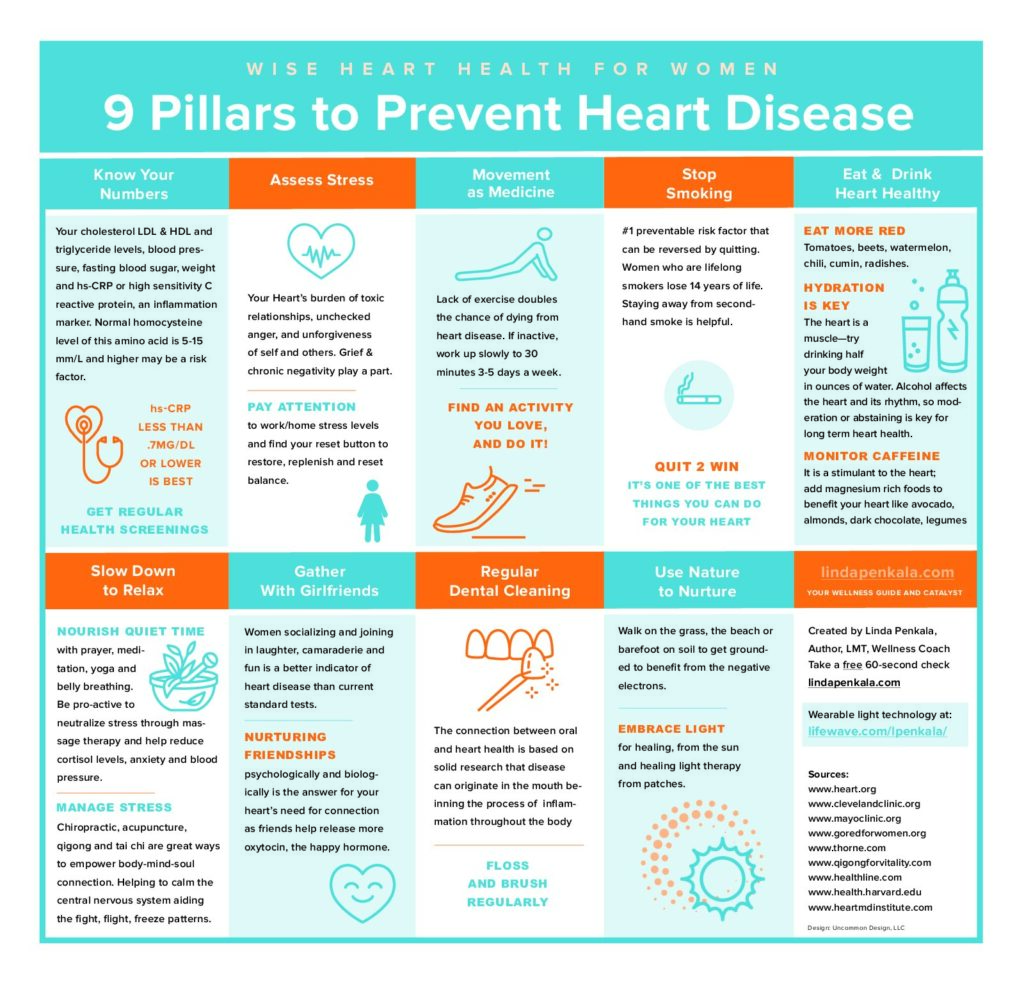 WISE HEART HEALTH FOR WOMEN

9 Pillars to Prevent Heart Disease

Know Your Numbers

Your cholesterol LDL & HDL and triglyceride levels, blood pressure, fasting blood sugar, weight and hs-CRP or high sensitivity C reactive protein, an inflammation marker. Normal homocysteine level of this amino acid is 5-15 mm/L and higher may be a risk factor.

hs-CRP LESS THAN .7MG/DL OR LOWER IS BEST

GET REGULAR HEALTH SCREENINGS

Assess Stress

Your Heart's burden of toxic relationships, unchecked anger, and unforgiveness of self and others. Grief & chronic negativity play a part.

PAY ATTENTION

to work/home stress levels and find your reset button to restore, replenish and reset balance.

Movement as Medicine

Lack of exercise doubles the chance of dying from heart disease. If inactive, work up slowly to 30 minutes 3-5 days a week.

FIND AN ACTIVITY YOU LOVE, AND DO IT!

Stop Smoking

#1 preventable risk factor that can be reversed by quitting. Women who are lifelong smokers lose 14 years of life. Staying away from second-hand smoke is helpful.

QUIT 2 WIN

IT'S ONE OF THE BEST THINGS YOU CAN DO FOR YOUR HEART

Eat & Drink Heart Healthy

EAT MORE RED

Tomatoes, beets, watermelon, chili, cumin, radishes.

HYDRATION IS KEY

The heart is a muscle—try drinking half your body weight in ounces of water. Alcohol affects the heart and its rhythm, so moderation or abstaining is key for long term heart health.

MONITOR CAFFEINE

It is a stimulant to the heart; add magnesium rich foods to benefit your heart like avocado, almonds, dark chocolate, legumes

Slow Down to Relax

NOURISH QUIET TIME

with prayer, meditation, yoga and belly breathing. Be pro-active to neutralize stress through massage therapy and help reduce cortisol levels, anxiety and blood pressure.

MANAGE STRESS

Chiropractic, acupuncture, qigong and tai chi are great ways to empower body-mind-soul connection. Helping to calm the central nervous system aiding the fight, flight, freeze patterns.

Gather With Girlfriends

Women socializing and joining in laughter, camaraderie and fun is a better indicator of heart disease than current standard tests.

NURTURING FRIENDSHIPS

psychologically and biologically is the answer for your heart's need for connection as friends help release more oxytocin, the happy hormone.

Regular Dental Cleaning

The connection between oral and heart health is based on solid research that disease can originate in the mouth beinning the process of inflammation throughout the body

FLOSS AND BRUSH REGULARLY

Use Nature to Nurture

Walk on the grass, the beach or barefoot on soil to get grounded to benefit from the negative electrons.

EMBRACE LIGHT

for healing, from the sun and healing light therapy from patches.

lindapenkala.com

YOUR WELLNESS GUIDE AND CATALYST

Created by Linda Penkala, Author, LMT, Wellness Coach
Take a free 60-second check
lindapenkala.com

Wearable light technology at:
lifewave.com/lpenkala/

Sources:
www.heart.org
www.clevelandclinic.org
www.mayoclinic.org
www.goredforwomen.org
www.thorne.com
www.qigongforvitality.com
www.healthline.com
www.health.harvard.edu
www.heartmdinstitute.com

Design: Uncommon Design, LLC